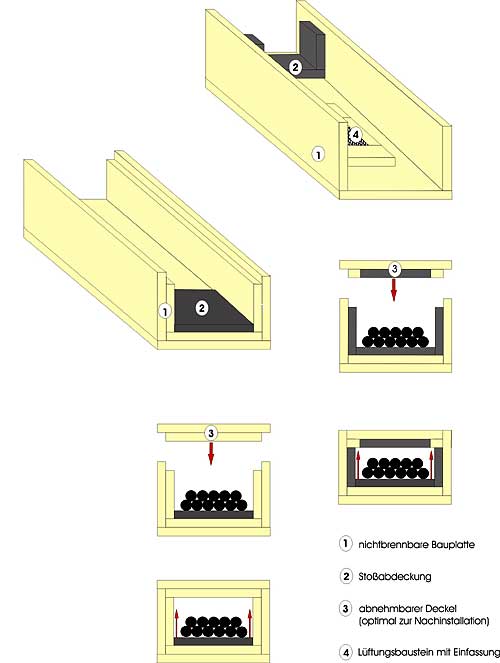 2
4
1
1
2
3
3
1 nichtbrennbare Bauplatte
2 Stoßabdeckung
3 abnehmbarer Deckel (optimal zur Nachinstallation)
4 Lüftungsbaustein mit Einfassung